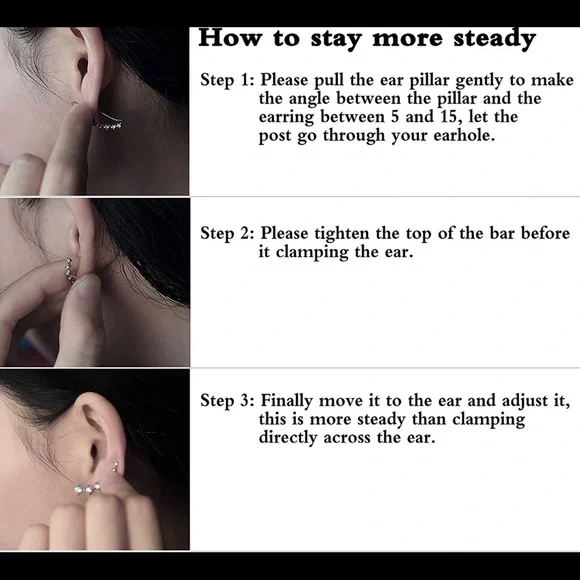 How to stay more steady

Step 1: Please pull the ear pillar gently to make the angle between the pillar and the earring between 5 and 15, let the post go through your earhole.

Step 2: Please tighten the top of the bar before it clamping the ear.

Step 3: Finally move it to the ear and adjust it, this is more steady than clamping directly across the ear.